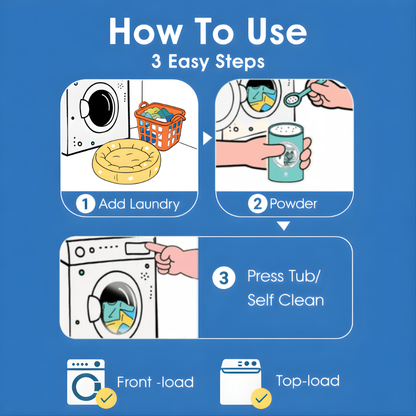 How To Use
3 Easy Steps

1 Add Laundry

2 Powder

3 Press Tub/ Self Clean

Front -load

Top-load